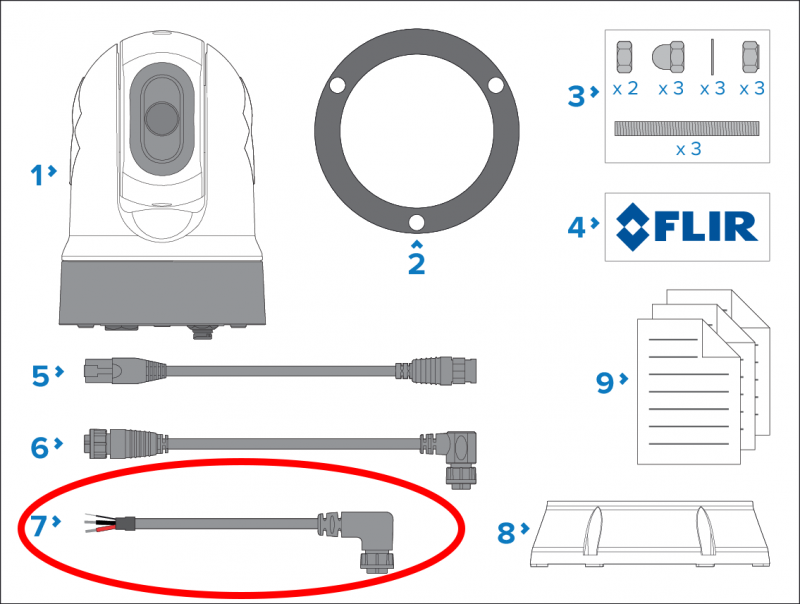 1
2
3
x 2 x 3 x 3 x 3
x 3
4
FLIR
5
6
7
8
9