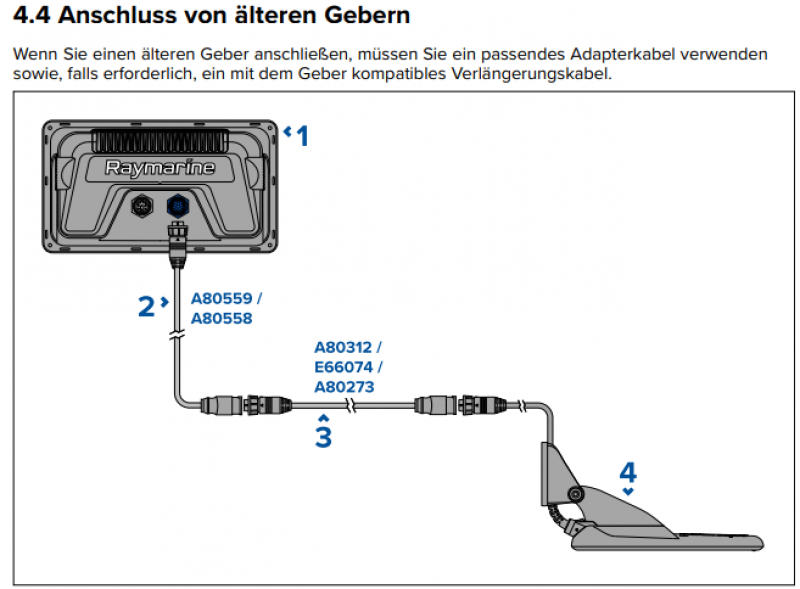 4.4 Anschluss von älteren Gebern

Wenn Sie einen älteren Geber anschließen, müssen Sie ein passendes Adapterkabel verwenden sowie, falls erforderlich, ein mit dem Geber kompatibles Verlängerungskabel.

Raymarine

1

2

A80559 / A80558

A80312 / E66074 / A80273

3

4