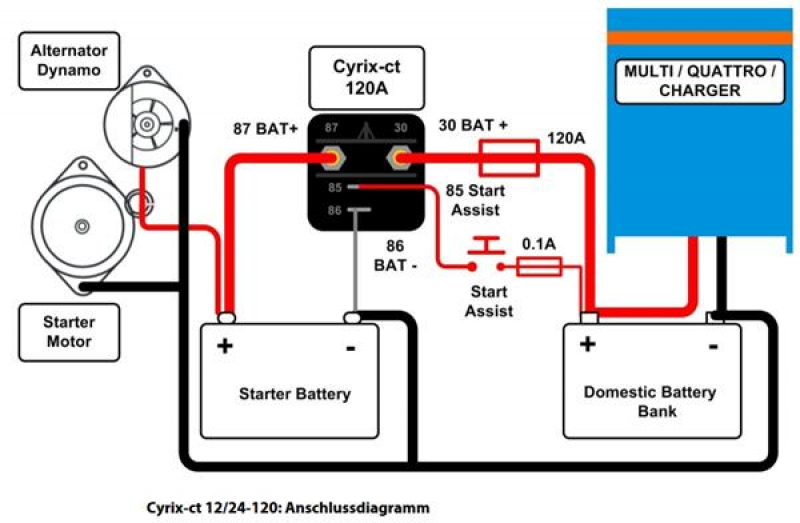 Alternator Dynamo

Cyrix-ct 120A

MULTI / QUATTRO / CHARGER

87 BAT+

87

30

30 BAT +

120A

85

85 Start Assist

86

86 BAT -

0.1A

Start Assist

Starter Motor

+

-

Starter Battery

+

-

Domestic Battery Bank

Cyrix-ct 12/24-120: Anschlussdiagramm