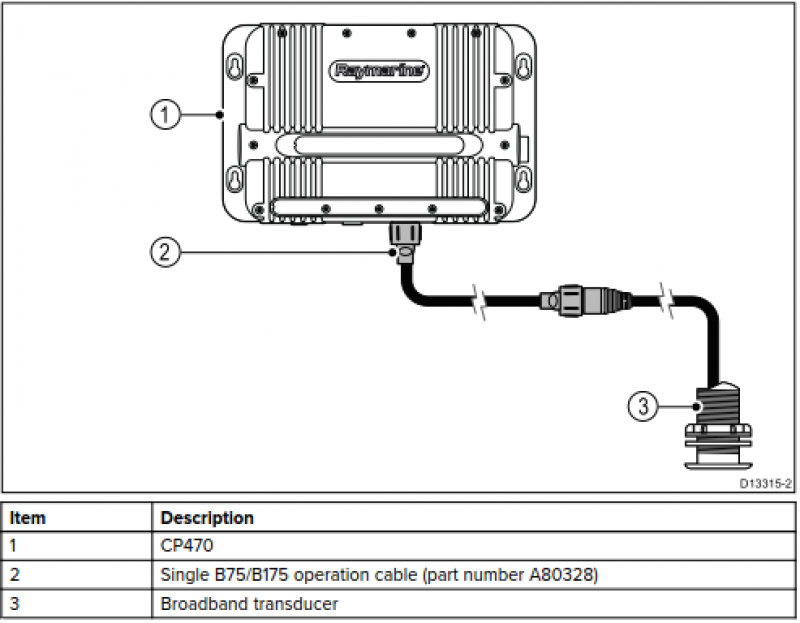 Raymarine

1

2

3

D13315-2

| Item | Description |
|---|---|
| 1 | CP470 |
| 2 | Single B75/B175 operation cable (part number A80328) |
| 3 | Broadband transducer |