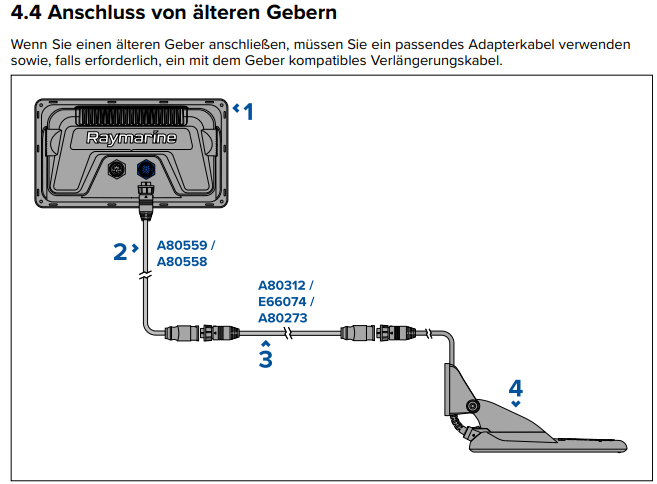 4.4 Anschluss von älteren Gebern

Wenn Sie einen älteren Geber anschließen, müssen Sie ein passendes Adapterkabel verwenden sowie, falls erforderlich, ein mit dem Geber kompatibles Verlängerungskabel.

Raymarine

1

2

A80559 /
A80558

A80312 /
E66074 /
A80273

3

4