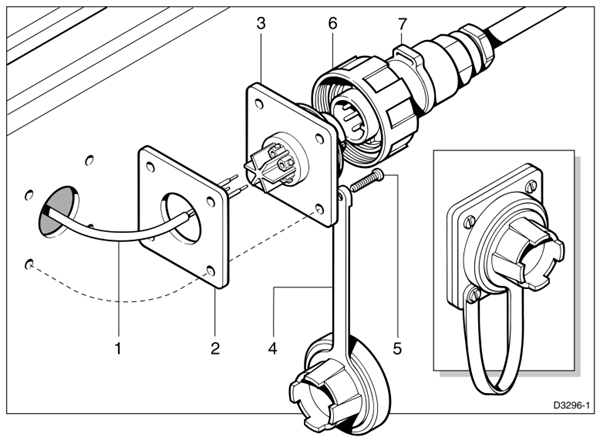 3
6
7
1
2
4
5
D3296-1