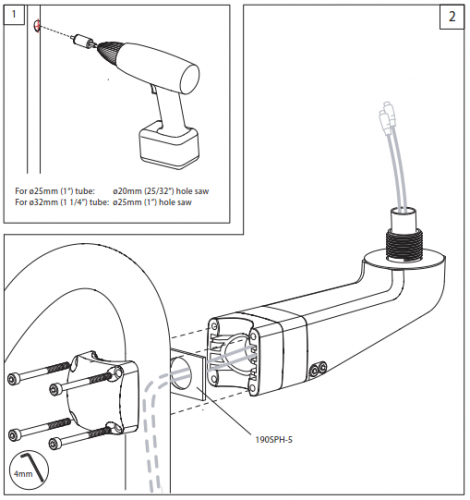 1

For ø25mm (1") tube: ø20mm (25/32") hole saw
For ø32mm (1 1/4") tube: ø25mm (1") hole saw

2

190SPH-5

4mm