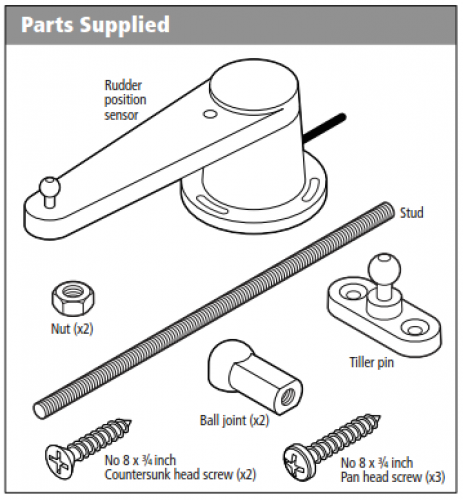 Parts Supplied

Rudder position sensor

Stud

Nut (x2)

Tiller pin

Ball joint (x2)

No 8 x ¾ inch Countersunk head screw (x2)

No 8 x ¾ inch Pan head screw (x3)