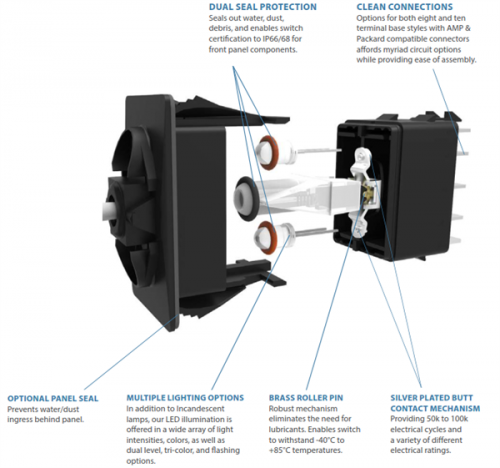 DUAL SEAL PROTECTION
Seals out water, dust, debris, and enables switch certification to IP66/68 for front panel components.

CLEAN CONNECTIONS
Options for both eight and ten terminal base styles with AMP & Packard compatible connectors affords myriad circuit options while providing ease of assembly.

OPTIONAL PANEL SEAL
Prevents water/dust ingress behind panel.

MULTIPLE LIGHTING OPTIONS
In addition to Incandescent lamps, our LED illumination is offered in a wide array of light intensities, colors, as well as dual level, tri-color, and flashing options.

BRASS ROLLER PIN
Robust mechanism eliminates the need for lubricants. Enables switch to withstand -40°C to +85°C temperatures.

SILVER PLATED BUTT CONTACT MECHANISM
Providing 50k to 100k electrical cycles and a variety of different electrical ratings.